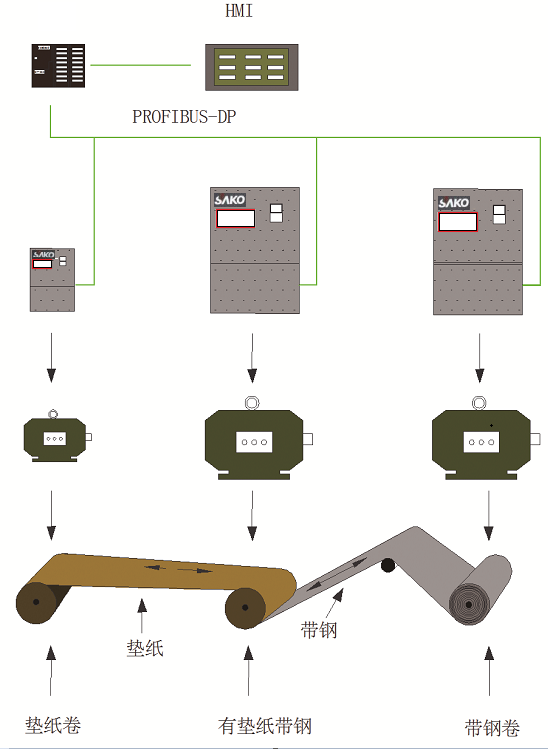 HMI

PROFIBUS-DP

SAKO

SAKO

SAKO

垫纸

带钢

垫纸卷

有垫纸带钢

带钢卷